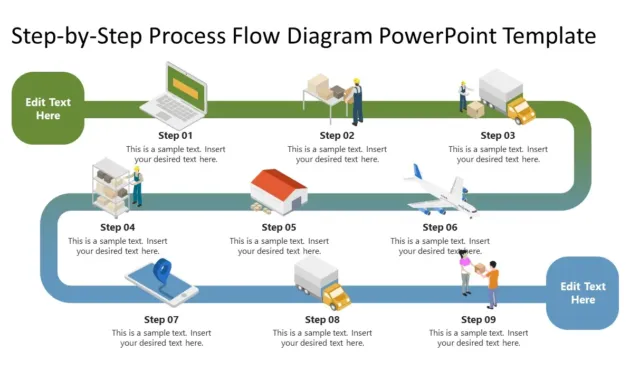 Step-by-Step Process Flow Diagram PowerPoint Template

Edit Text Here

Step 01
This is a sample text. Insert your desired text here.

Step 02
This is a sample text. Insert your desired text here.

Step 03
This is a sample text. Insert your desired text here.

Step 04
This is a sample text. Insert your desired text here.

Step 05
This is a sample text. Insert your desired text here.

Step 06
This is a sample text. Insert your desired text here.

Step 07
This is a sample text. Insert your desired text here.

Step 08
This is a sample text. Insert your desired text here.

Step 09
This is a sample text. Insert your desired text here.

Edit Text Here